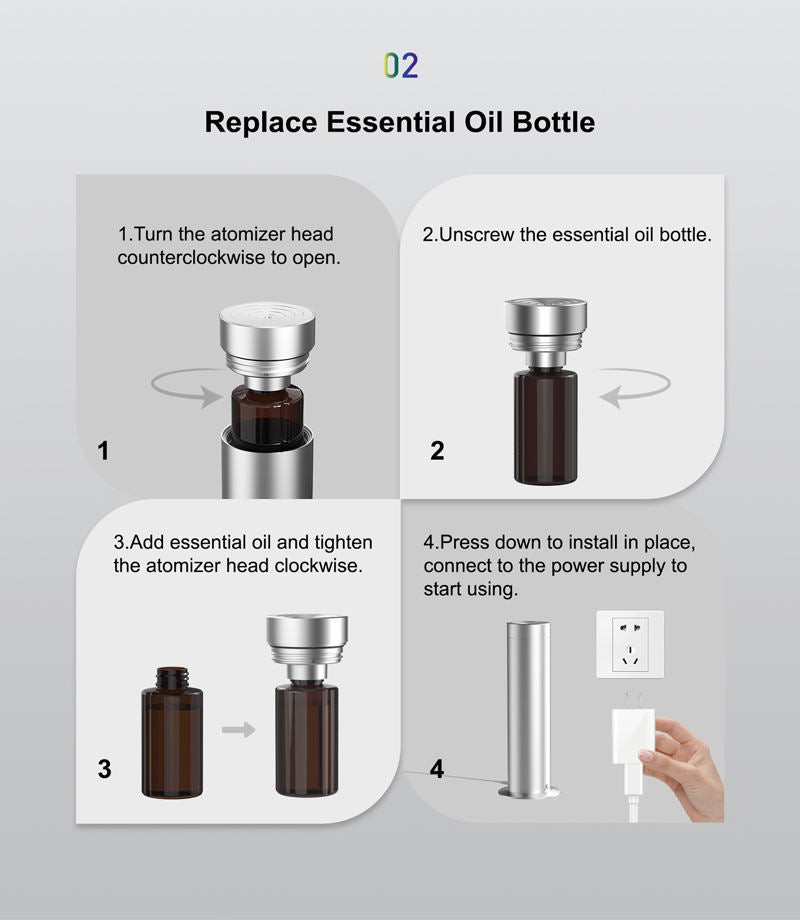 02

Replace Essential Oil Bottle

1.Turn the atomizer head counterclockwise to open.

1

2.Unscrew the essential oil bottle.

2

3.Add essential oil and tighten the atomizer head clockwise.

3

4.Press down to install in place, connect to the power supply to start using.

4